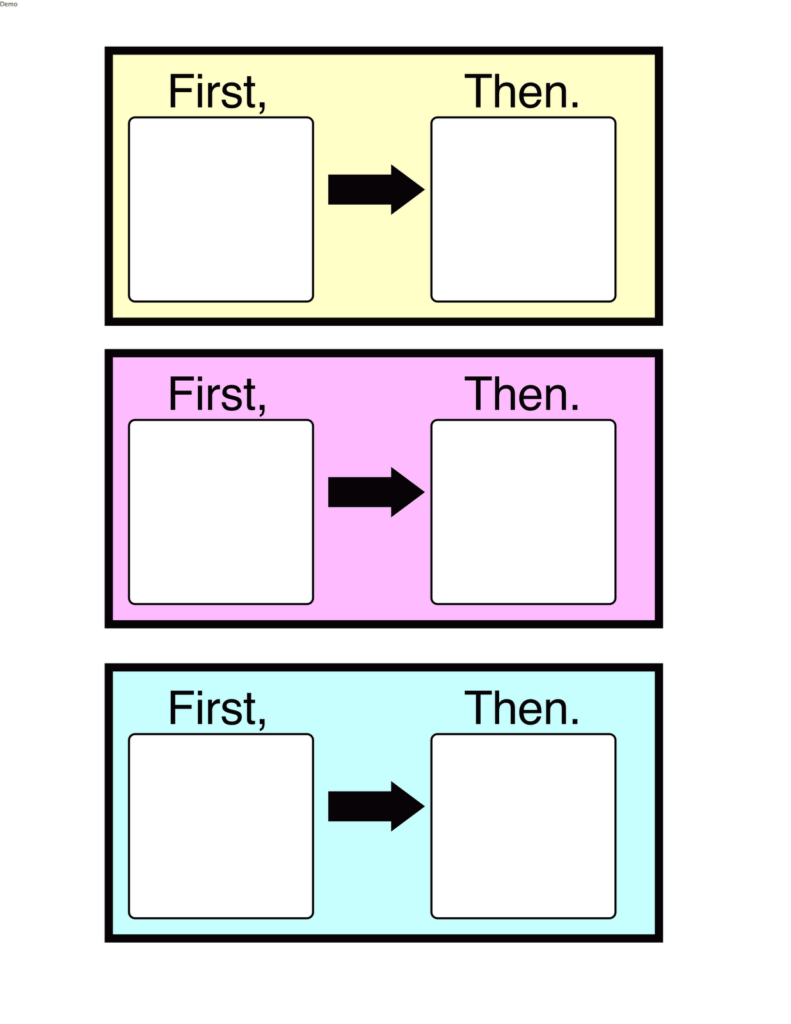 Demo

First,

Then.

First,

Then.

First,

Then.