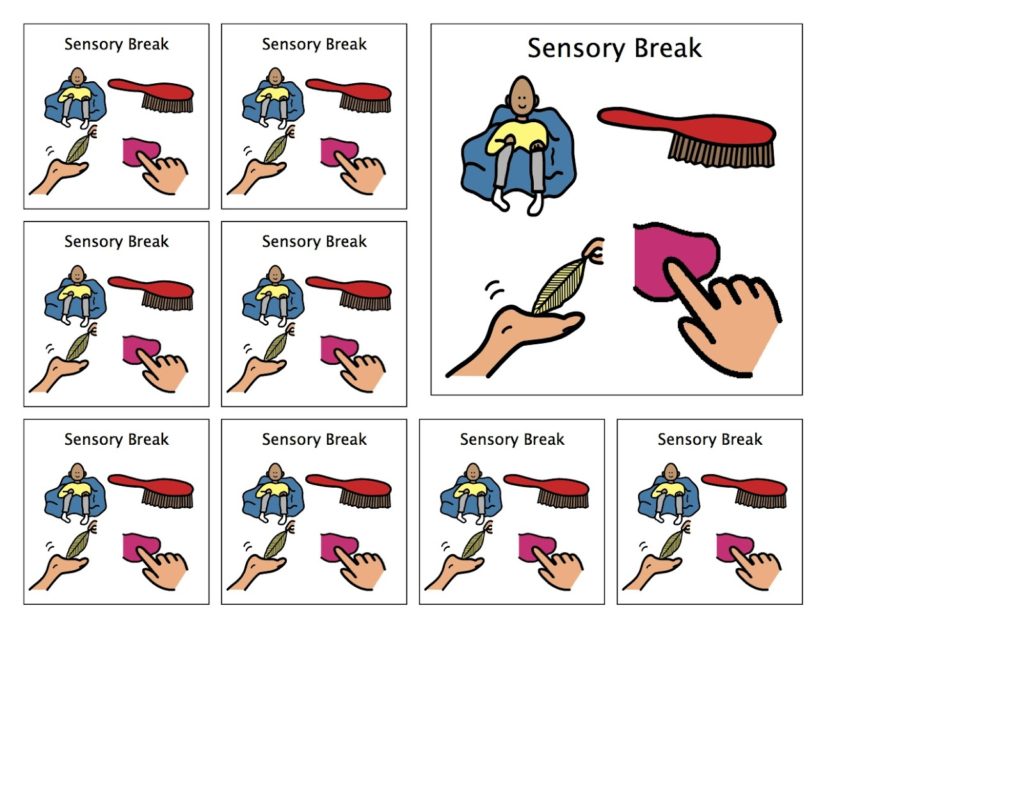 Sensory Break

Sensory Break

Sensory Break

Sensory Break

Sensory Break

Sensory Break

Sensory Break

Sensory Break

Sensory Break