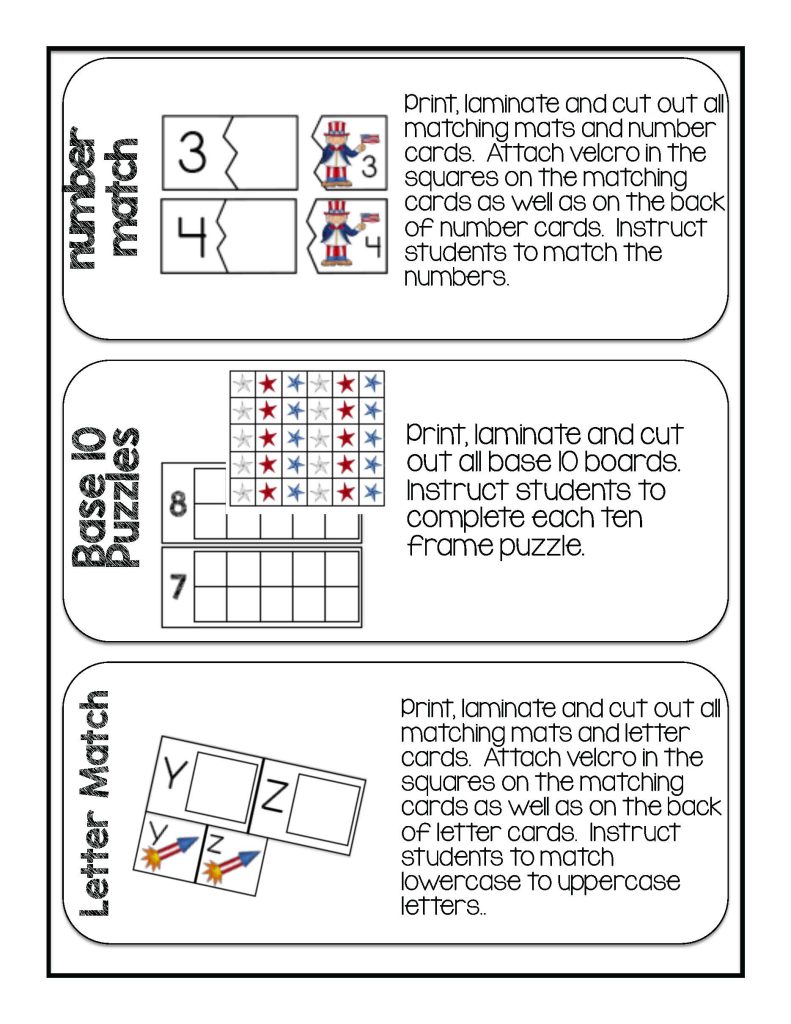 number match

3

3

4

4

Print, laminate and cut out all matching mats and number cards. Attach velcro in the squares on the matching cards as well as on the back of number cards. Instruct students to match the numbers.

Base 10 Puzzles

8

7

Print, laminate and cut out all base 10 boards. Instruct students to complete each ten frame puzzle.

Letter Match

Y

Z

y

z

Print, laminate and cut out all matching mats and letter cards. Attach velcro in the squares on the matching cards as well as on the back of letter cards. Instruct students to match lowercase to uppercase letters..